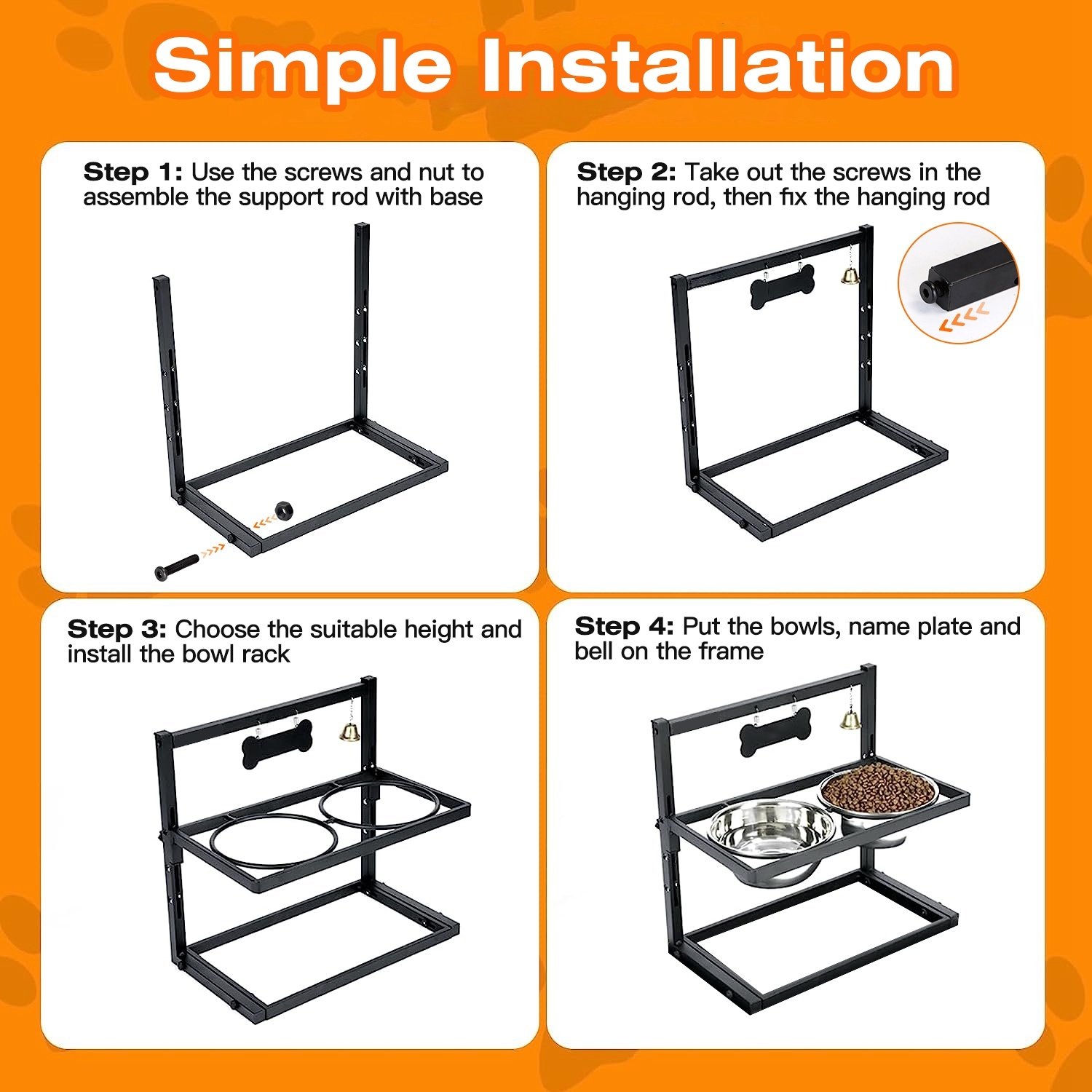 Simple Installation

Step 1: Use the screws and nut to assemble the support rod with base

Step 2: Take out the screws in the hanging rod, then fix the hanging rod

Step 3: Choose the suitable height and install the bowl rack

Step 4: Put the bowls, name plate and bell on the frame